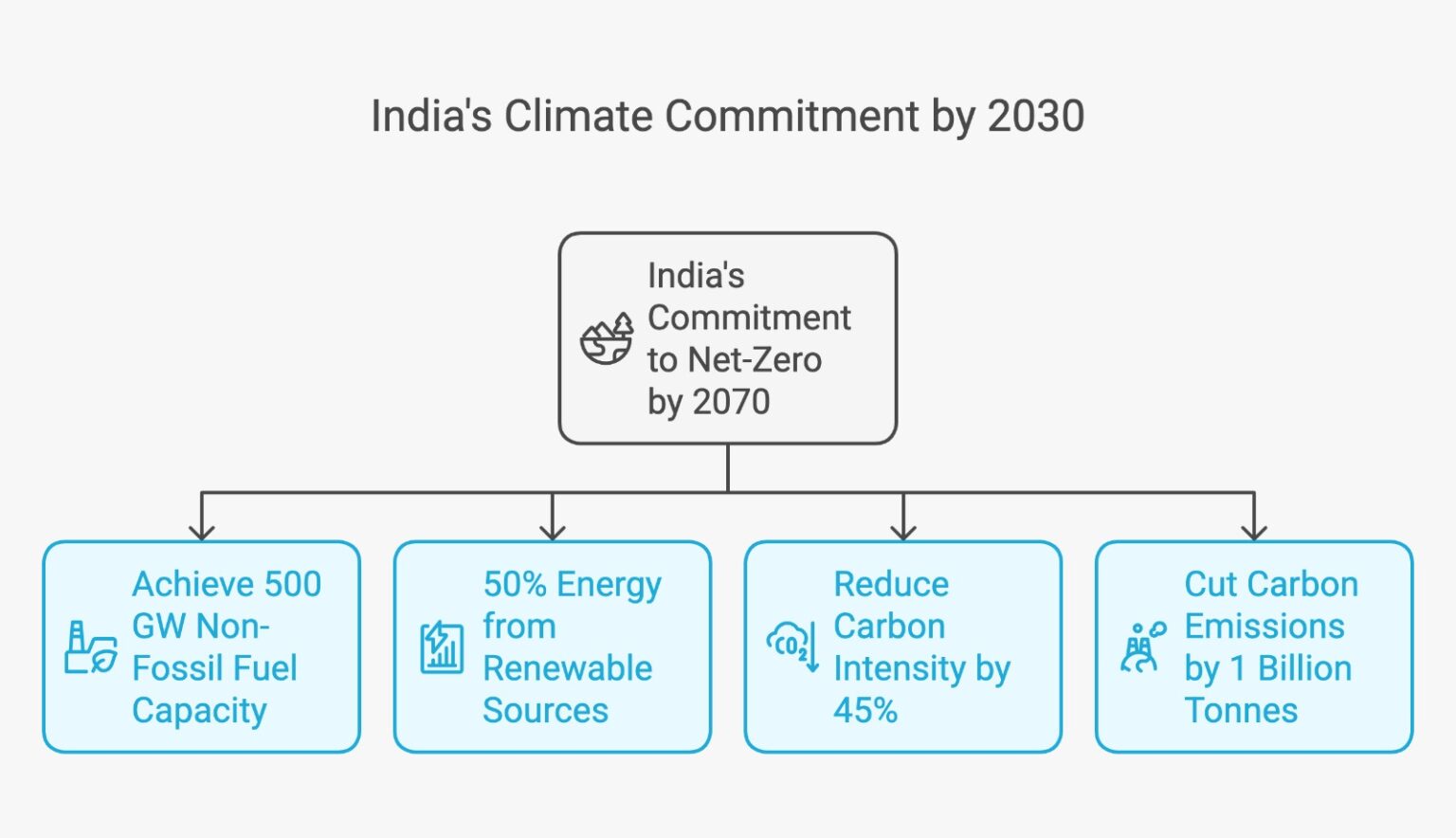 India's Climate Commitment by 2030

India's Commitment to Net-Zero by 2070

Achieve 500 GW Non-Fossil Fuel Capacity

50% Energy from Renewable Sources

$CO_2$

Reduce Carbon Intensity by 45%

Cut Carbon Emissions by 1 Billion Tonnes